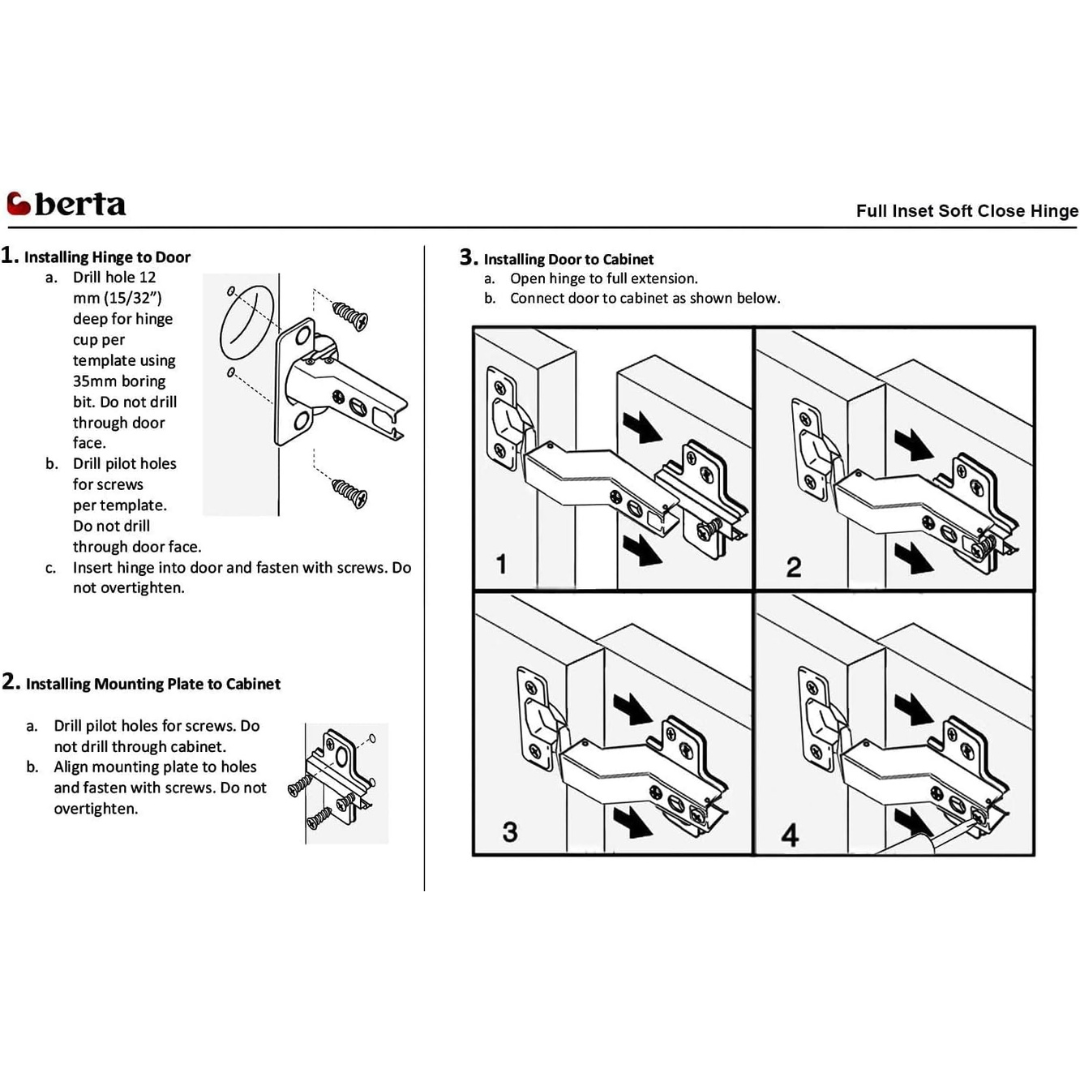 berta

Full Inset Soft Close Hinge

1. Installing Hinge to Door

a. Drill hole 12 mm (15/32") deep for hinge cup per template using 35mm boring bit. Do not drill through door face.

b. Drill pilot holes for screws per template. Do not drill through door face.

c. Insert hinge into door and fasten with screws. Do not overtighten.

2. Installing Mounting Plate to Cabinet

a. Drill pilot holes for screws. Do not drill through cabinet.

b. Align mounting plate to holes and fasten with screws. Do not overtighten.

3. Installing Door to Cabinet

a. Open hinge to full extension.

b. Connect door to cabinet as shown below.

1

2

3

4