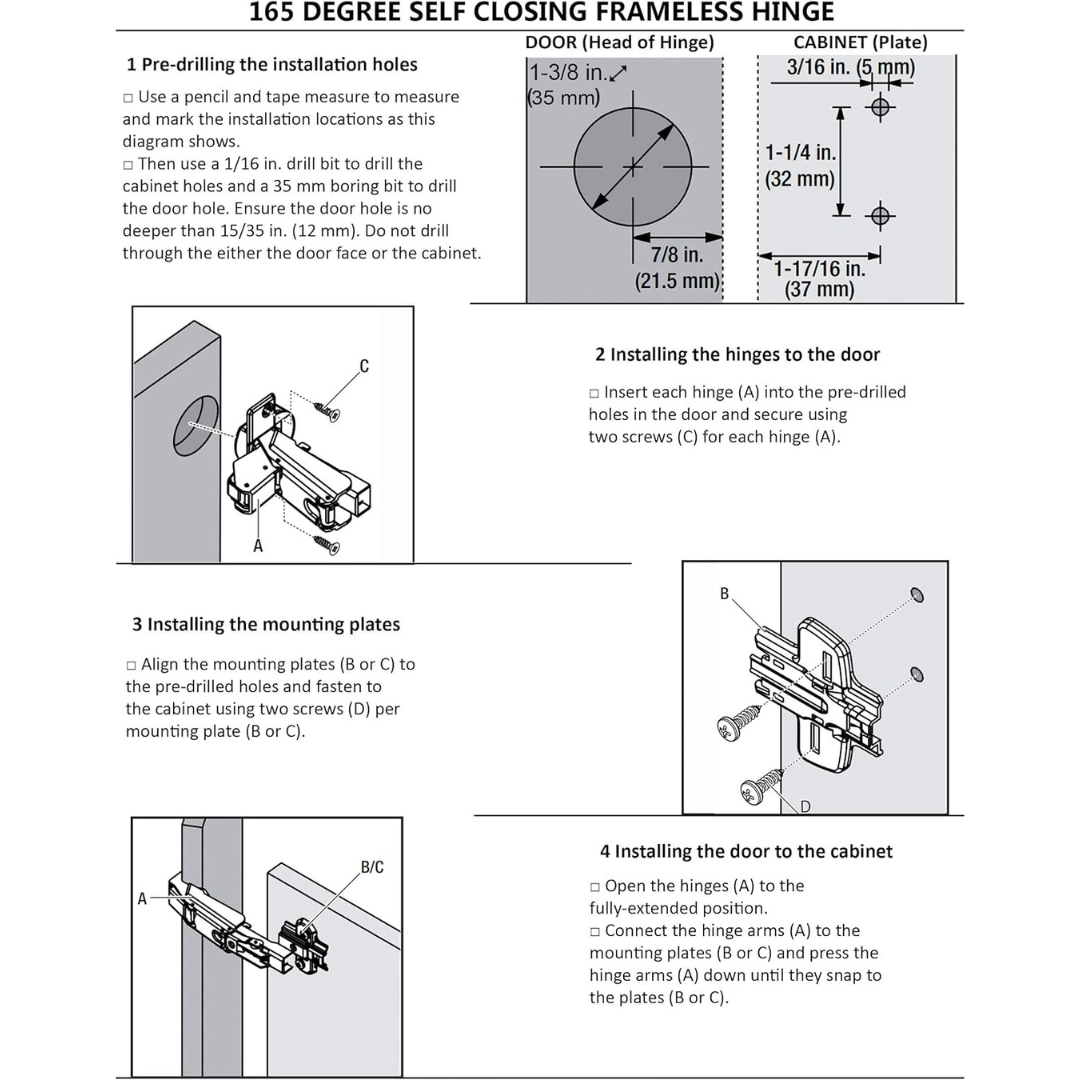 165 DEGREE SELF CLOSING FRAMELESS HINGE

1 Pre-drilling the installation holes

□ Use a pencil and tape measure to measure and mark the installation locations as this diagram shows.
□ Then use a 1/16 in. drill bit to drill the cabinet holes and a 35 mm boring bit to drill the door hole. Ensure the door hole is no deeper than 15/35 in. (12 mm). Do not drill through the either the door face or the cabinet.

DOOR (Head of Hinge)

1-3/8 in.
(35 mm)

7/8 in.
(21.5 mm)

CABINET (Plate)

3/16 in. (5 mm)

1-1/4 in.
(32 mm)

1-17/16 in.
(37 mm)

C

A

2 Installing the hinges to the door

□ Insert each hinge (A) into the pre-drilled holes in the door and secure using two screws (C) for each hinge (A).

3 Installing the mounting plates

□ Align the mounting plates (B or C) to the pre-drilled holes and fasten to the cabinet using two screws (D) per mounting plate (B or C).

B

D

A

B/C

4 Installing the door to the cabinet

□ Open the hinges (A) to the fully-extended position.
□ Connect the hinge arms (A) to the mounting plates (B or C) and press the hinge arms (A) down until they snap to the plates (B or C).