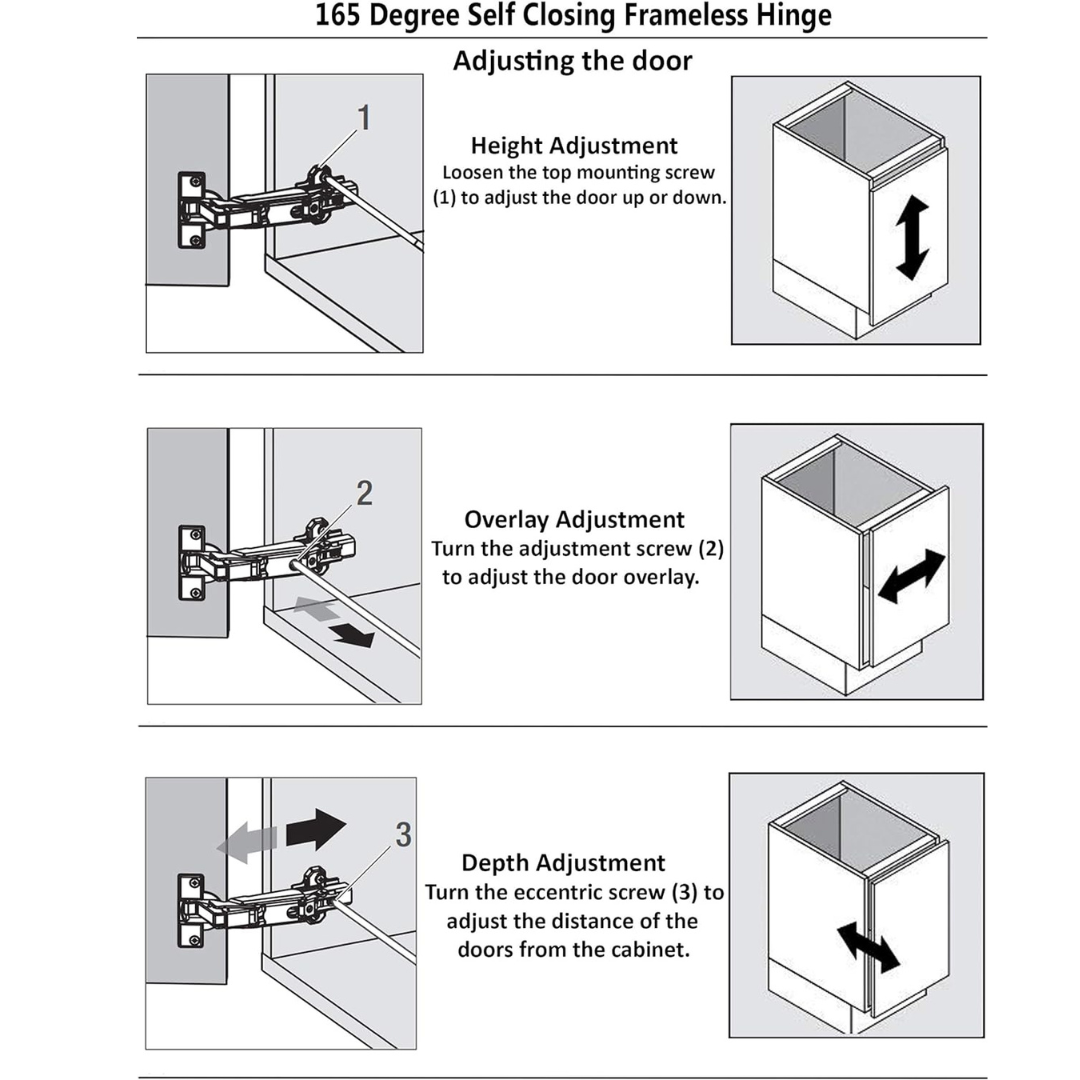 165 Degree Self Closing Frameless Hinge

Adjusting the door

1

Height Adjustment
Loosen the top mounting screw (1) to adjust the door up or down.

2

Overlay Adjustment
Turn the adjustment screw (2) to adjust the door overlay.

3

Depth Adjustment
Turn the eccentric screw (3) to adjust the distance of the doors from the cabinet.