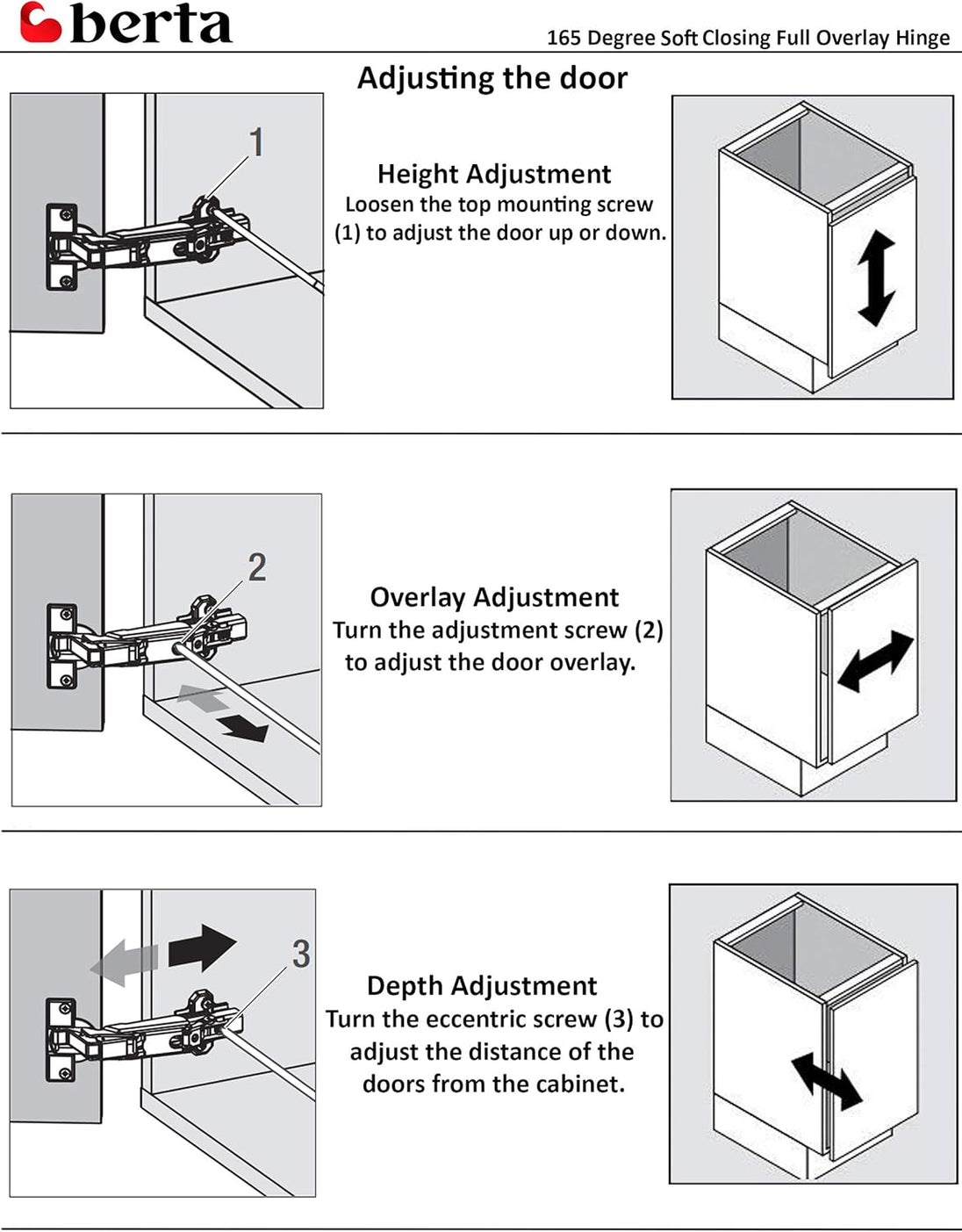 berta

165 Degree Soft Closing Full Overlay Hinge

Adjusting the door

1

Height Adjustment
Loosen the top mounting screw (1) to adjust the door up or down.

2

Overlay Adjustment
Turn the adjustment screw (2) to adjust the door overlay.

3

Depth Adjustment
Turn the eccentric screw (3) to adjust the distance of the doors from the cabinet.