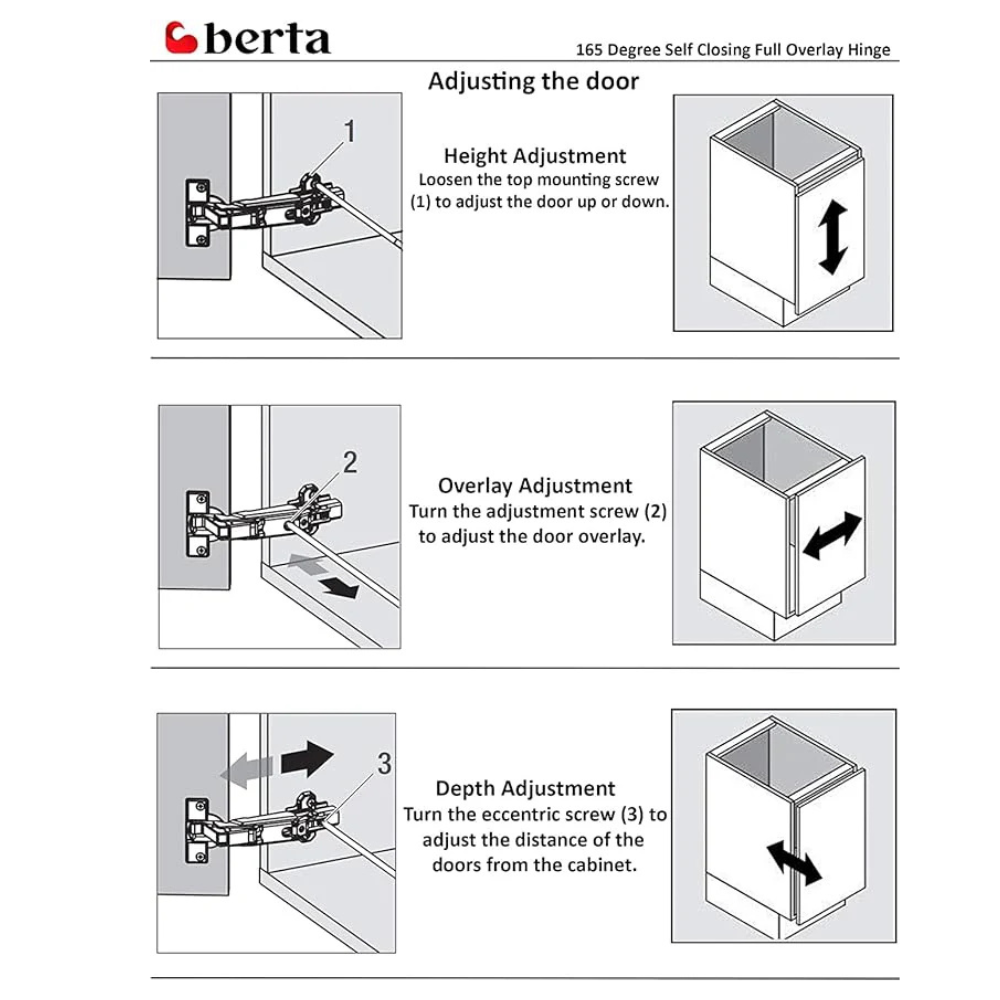 berta

165 Degree Self Closing Full Overlay Hinge

Adjusting the door

1

Height Adjustment
Loosen the top mounting screw (1) to adjust the door up or down.

2

Overlay Adjustment
Turn the adjustment screw (2) to adjust the door overlay.

3

Depth Adjustment
Turn the eccentric screw (3) to adjust the distance of the doors from the cabinet.