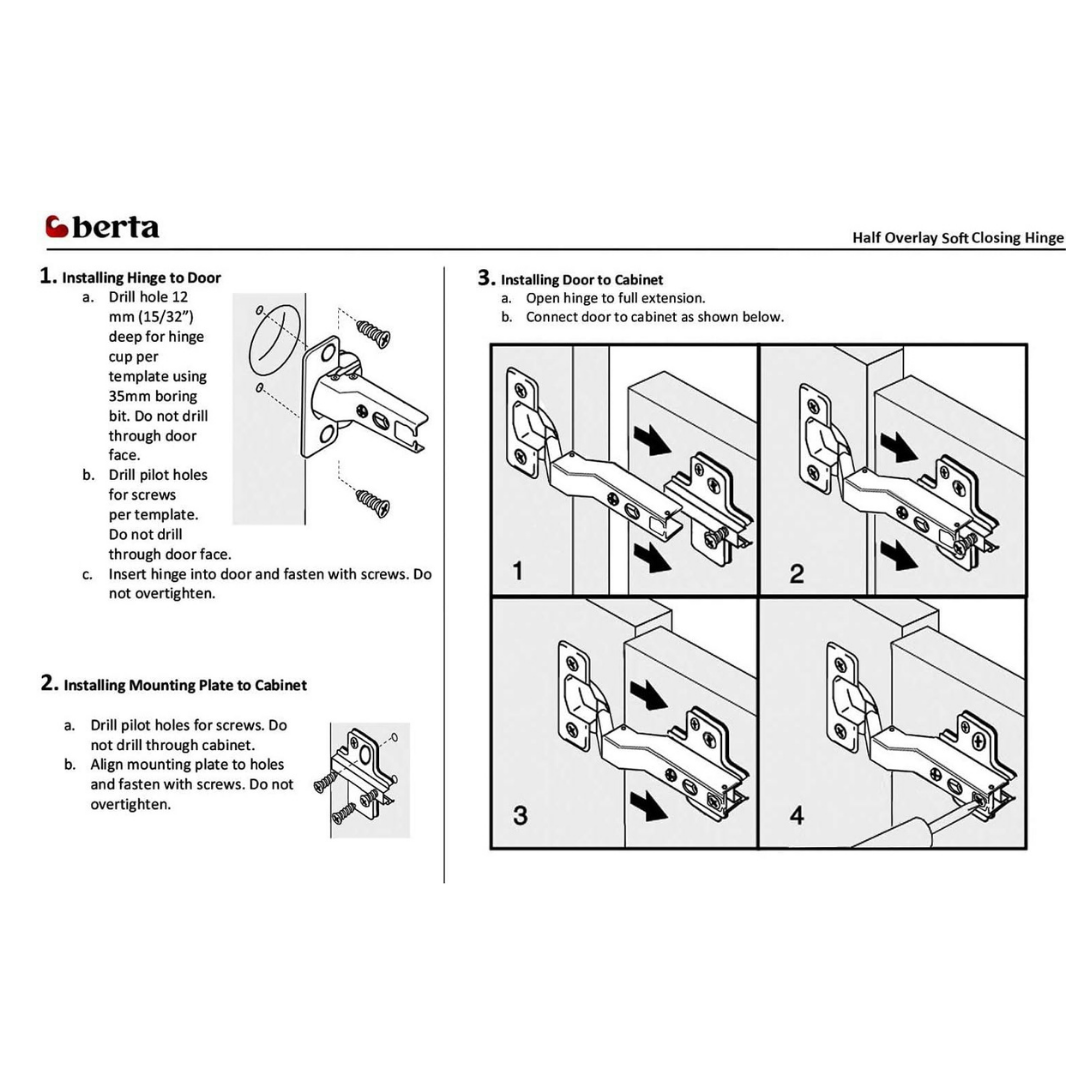 berta

Half Overlay Soft Closing Hinge

1. Installing Hinge to Door
a. Drill hole 12 mm (15/32") deep for hinge cup per template using 35mm boring bit. Do not drill through door face.
b. Drill pilot holes for screws per template. Do not drill through door face.
c. Insert hinge into door and fasten with screws. Do not overtighten.

2. Installing Mounting Plate to Cabinet
a. Drill pilot holes for screws. Do not drill through cabinet.
b. Align mounting plate to holes and fasten with screws. Do not overtighten.

3. Installing Door to Cabinet
a. Open hinge to full extension.
b. Connect door to cabinet as shown below.

1
2
3
4