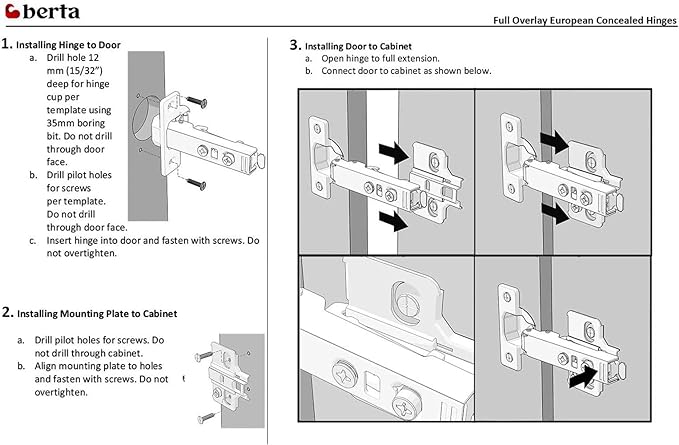 berta

Full Overlay European Concealed Hinges

1. Installing Hinge to Door
a. Drill hole 12 mm (15/32") deep for hinge cup per template using 35mm boring bit. Do not drill through door face.
b. Drill pilot holes for screws per template. Do not drill through door face.
c. Insert hinge into door and fasten with screws. Do not overtighten.

2. Installing Mounting Plate to Cabinet
a. Drill pilot holes for screws. Do not drill through cabinet.
b. Align mounting plate to holes and fasten with screws. Do not overtighten.

3. Installing Door to Cabinet
a. Open hinge to full extension.
b. Connect door to cabinet as shown below.