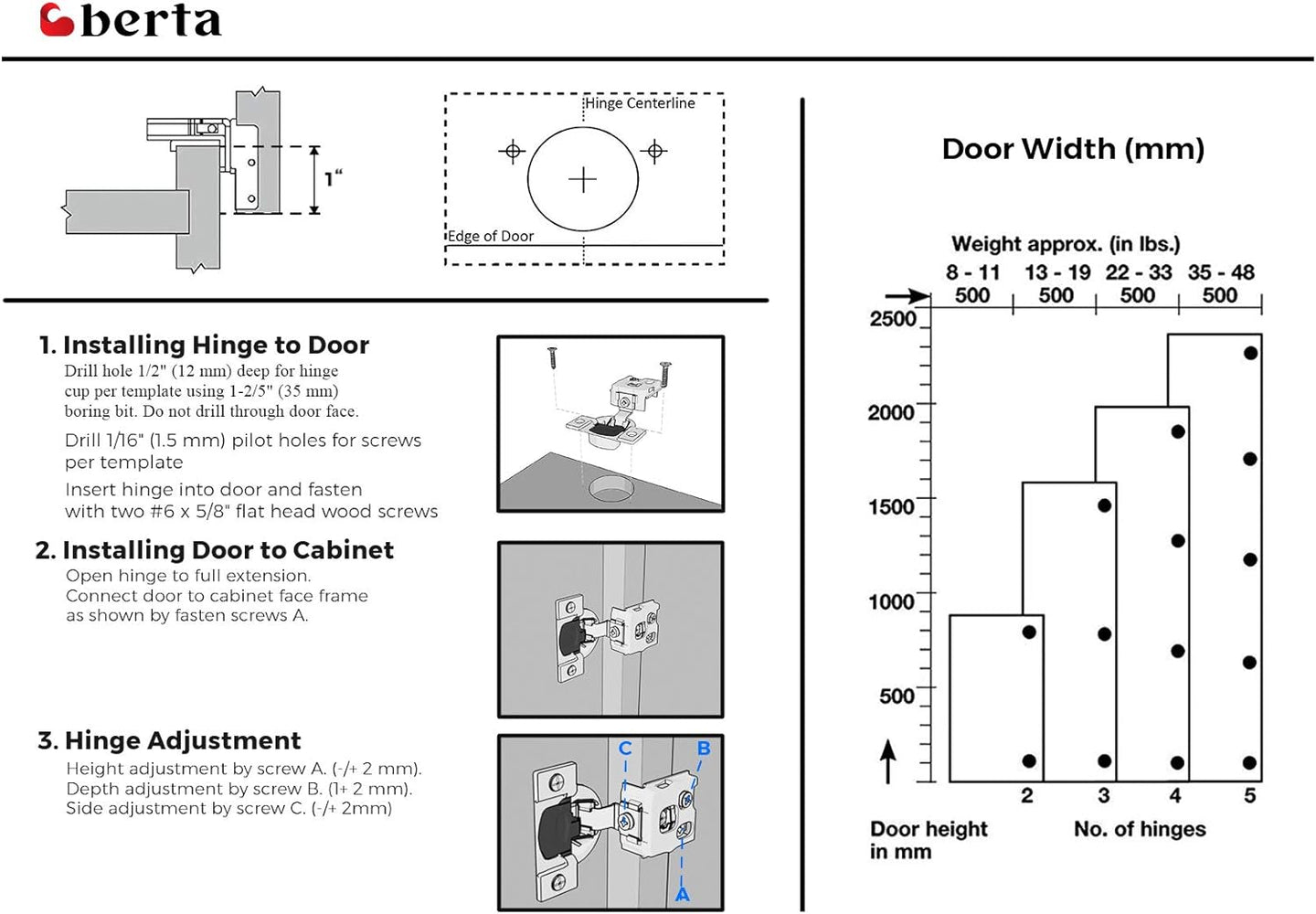 berta

1"

Hinge Centerline

Edge of Door

1. Installing Hinge to Door
Drill hole 1/2" (12 mm) deep for hinge cup per template using 1-2/5" (35 mm) boring bit. Do not drill through door face.

Drill 1/16" (1.5 mm) pilot holes for screws per template

Insert hinge into door and fasten with two #6 x 5/8" flat head wood screws

2. Installing Door to Cabinet
Open hinge to full extension.
Connect door to cabinet face frame as shown by fasten screws A.

3. Hinge Adjustment
Height adjustment by screw A. (-/+ 2 mm).
Depth adjustment by screw B. (1+ 2 mm).
Side adjustment by screw C. (-/+ 2mm)

C
B
A

Door Width (mm)

Weight approx. (in lbs.)
8 - 11 13 - 19 22 - 33 35 - 48
500 500 500 500

2500
2000
1500
1000
500

2 3 4 5

Door height in mm

No. of hinges