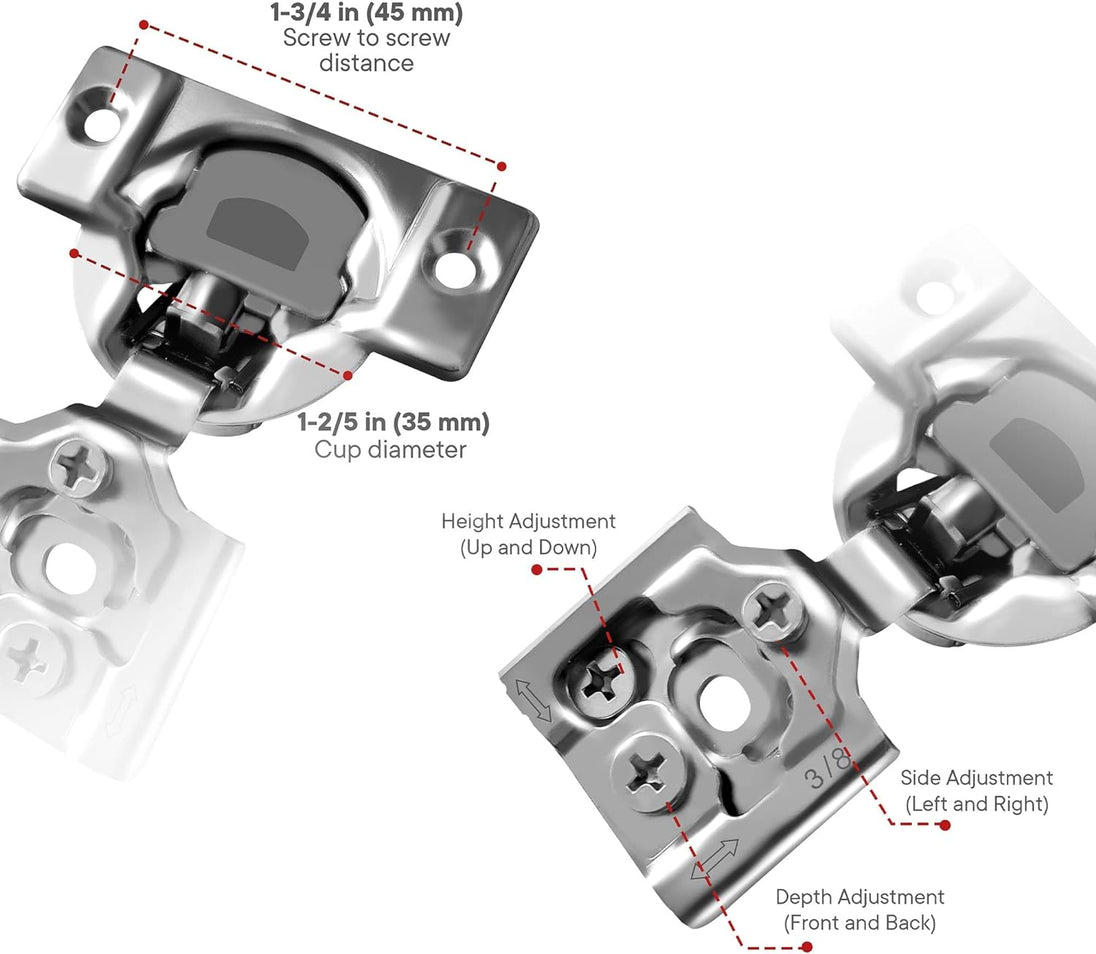 1-3/4 in (45 mm)
Screw to screw distance

1-2/5 in (35 mm)
Cup diameter

Height Adjustment
(Up and Down)

3/8

Side Adjustment
(Left and Right)

Depth Adjustment
(Front and Back)