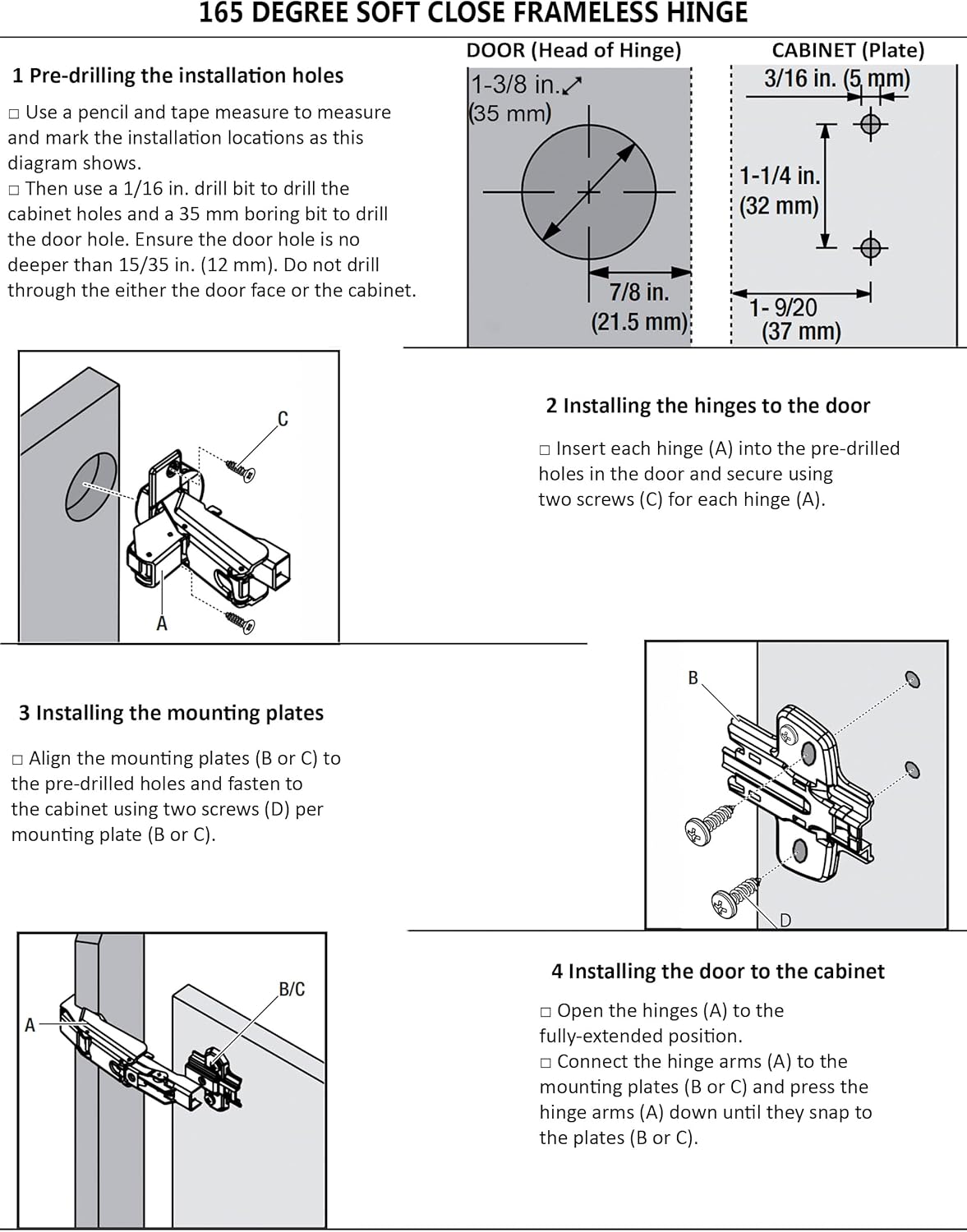 165 DEGREE SOFT CLOSE FRAMELESS HINGE

1 Pre-drilling the installation holes

□ Use a pencil and tape measure to measure and mark the installation locations as this diagram shows.
□ Then use a 1/16 in. drill bit to drill the cabinet holes and a 35 mm boring bit to drill the door hole. Ensure the door hole is no deeper than 15/35 in. (12 mm). Do not drill through the either the door face or the cabinet.

DOOR (Head of Hinge)

1-3/8 in.
(35 mm)

7/8 in.
(21.5 mm)

CABINET (Plate)

3/16 in. (5 mm)

1-1/4 in.
(32 mm)

1- 9/20
(37 mm)

C

A

2 Installing the hinges to the door

□ Insert each hinge (A) into the pre-drilled holes in the door and secure using two screws (C) for each hinge (A).

3 Installing the mounting plates

□ Align the mounting plates (B or C) to the pre-drilled holes and fasten to the cabinet using two screws (D) per mounting plate (B or C).

B

D

A

B/C

4 Installing the door to the cabinet

□ Open the hinges (A) to the fully-extended position.
□ Connect the hinge arms (A) to the mounting plates (B or C) and press the hinge arms (A) down until they snap to the plates (B or C).