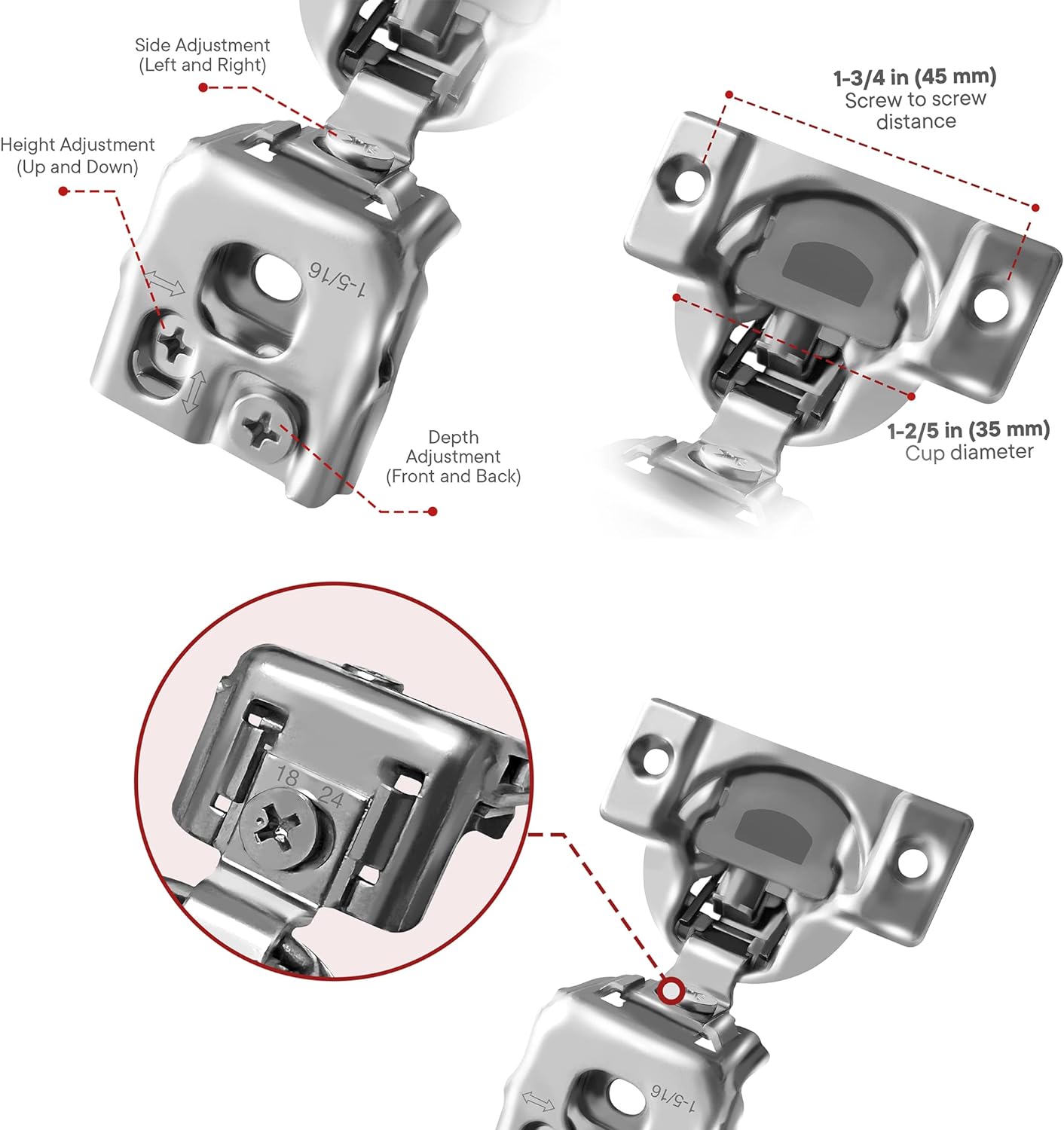 Side Adjustment
(Left and Right)

Height Adjustment
(Up and Down)

1-5/16

Depth
Adjustment
(Front and Back)

1-3/4 in (45 mm)
Screw to screw
distance

1-2/5 in (35 mm)
Cup diameter

18
24

1-5/16